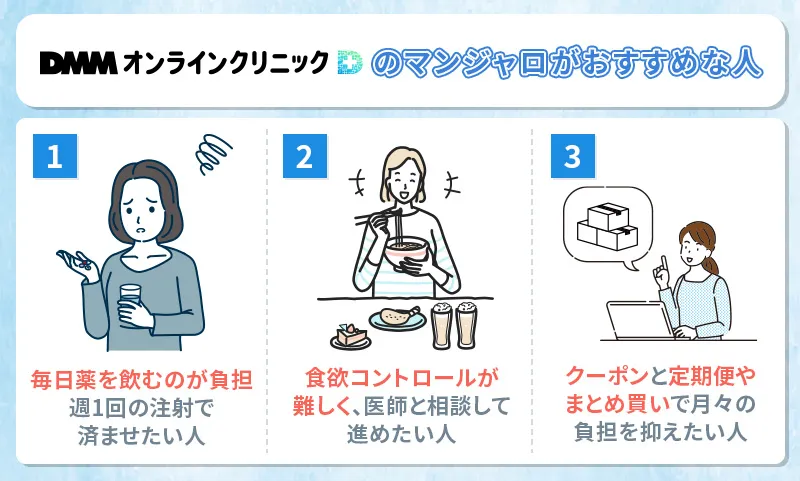 DMM オンラインクリニック のマンジャロがおすすめな人

1

毎日薬を飲むのが負担
週1回の注射で
済ませたい人

2

食欲コントロールが
難しく、医師と相談して
進めたい人

3

クーポンと定期便や
まとめ買いで月々の
負担を抑えたい人