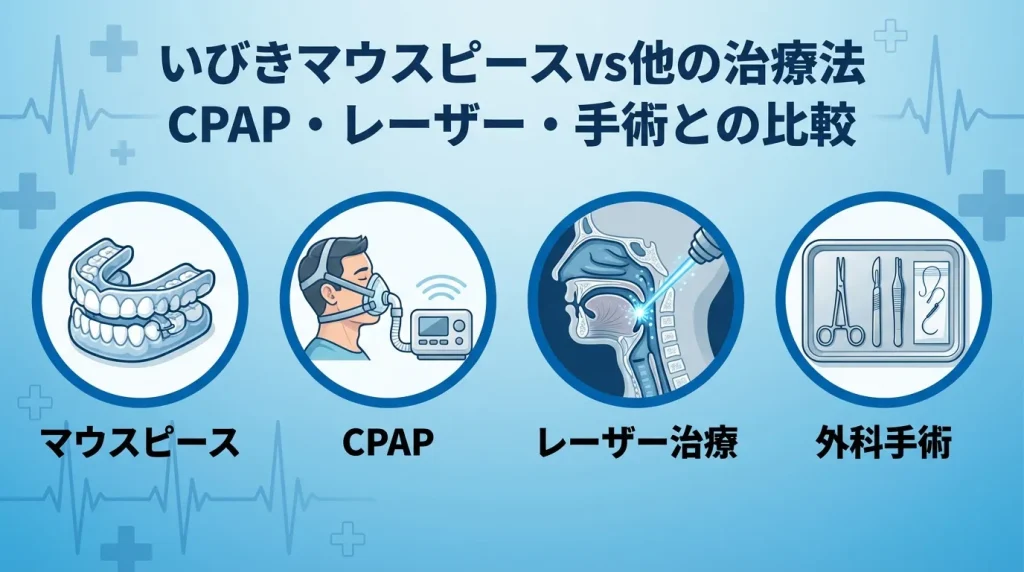 いびきマウスピースvs他の治療法
CPAP・レーザー・手術との比較

マウスピース

CPAP

レーザー治療

外科手術