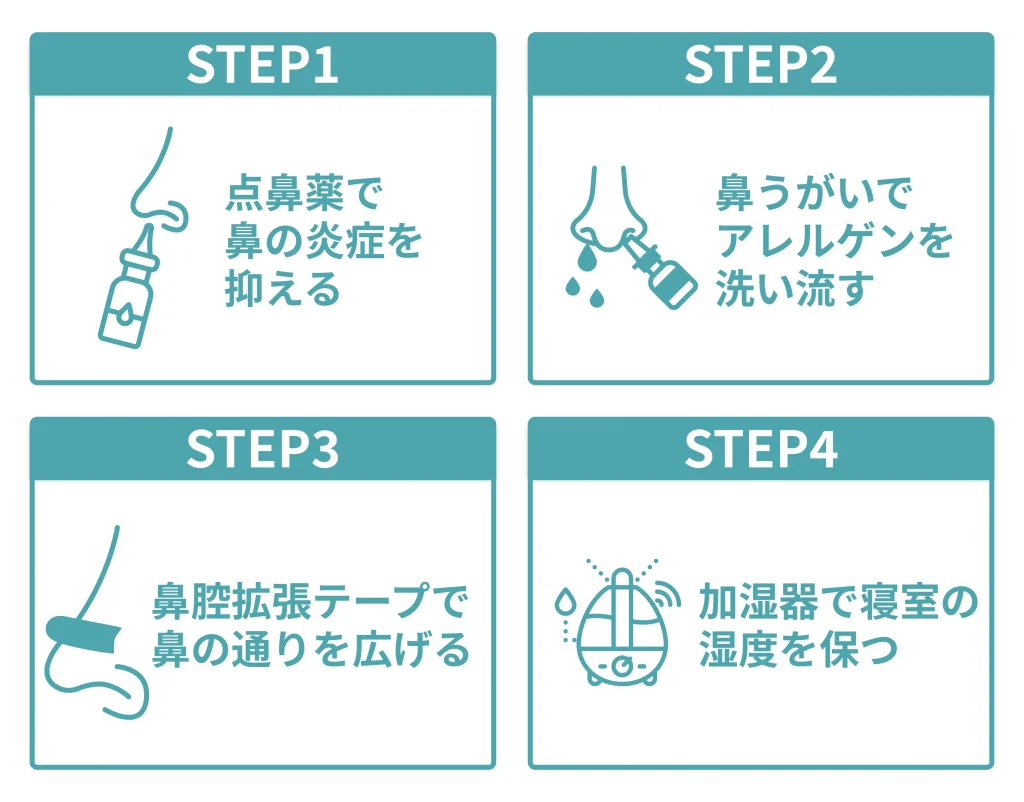 STEP1

点鼻薬で鼻の炎症を抑える

STEP2

鼻うがいでアレルゲンを洗い流す

STEP3

鼻腔拡張テープで鼻の通りを広げる

STEP4

加湿器で寝室の湿度を保つ