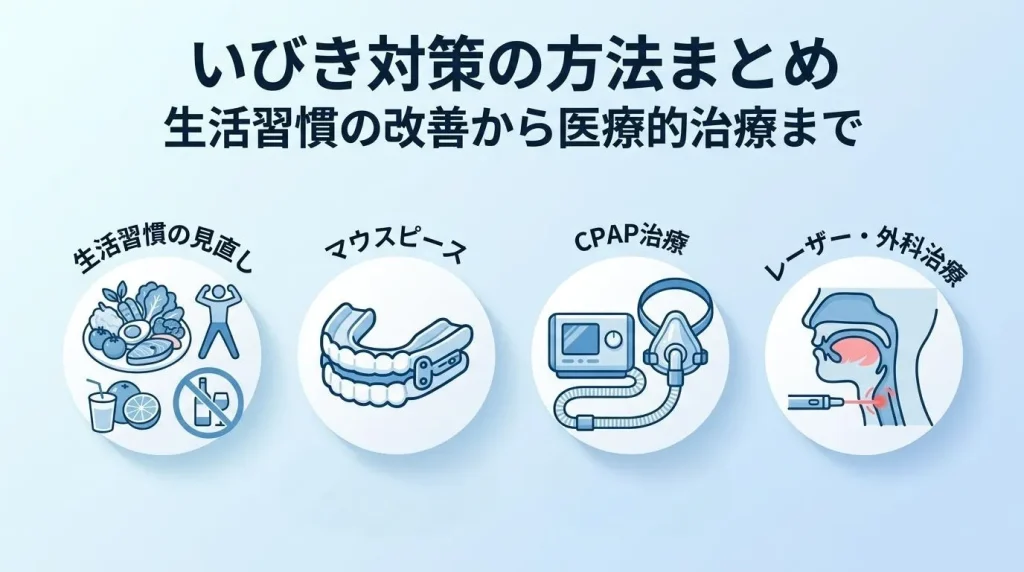 いびき対策の方法まとめ
生活習慣の改善から医療的治療まで

生活習慣の見直し

マウスピース

CPAP治療

レーザー・外科治療