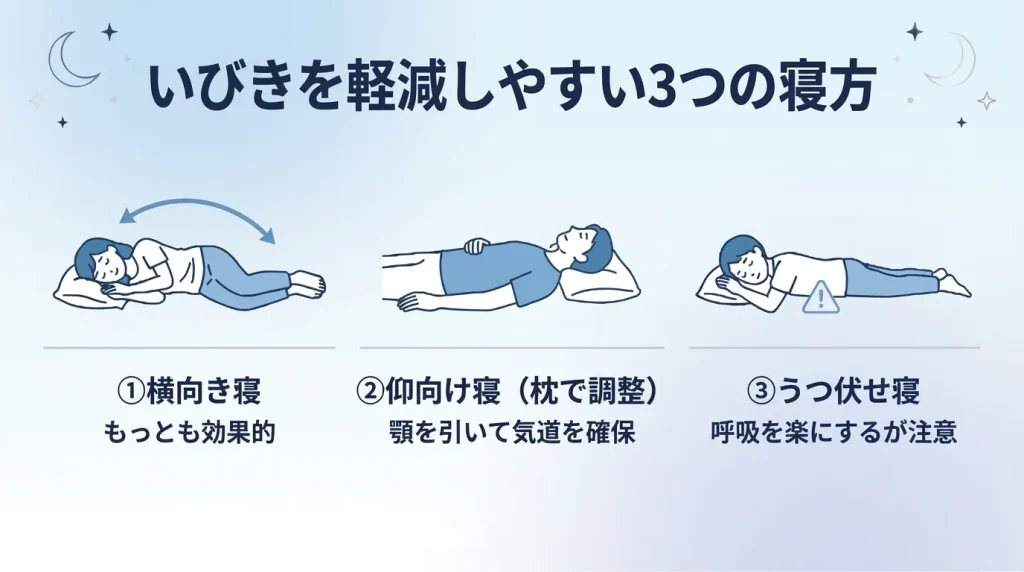 いびきを軽減しやすい3つの寝方

①横向き寝
もっとも効果的

②仰向け寝（枕で調整）
顎を引いて気道を確保

③うつ伏せ寝
呼吸を楽にするが注意